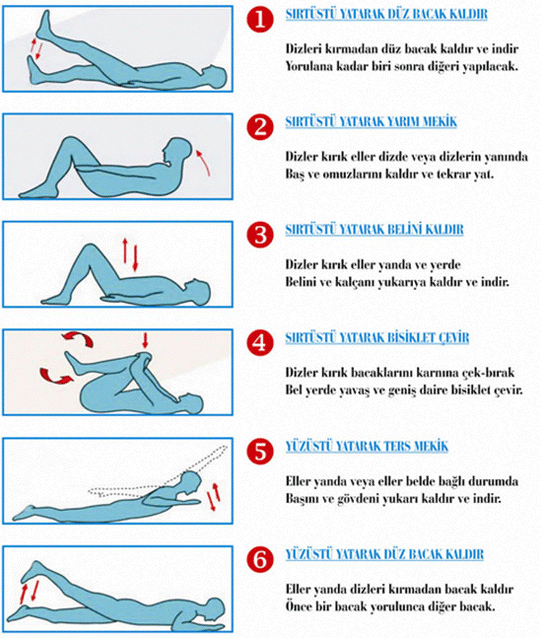 1 SIRTÜSTÜ YATARAK DÜZ BACAK KALDIR

Dizleri kırmadan düz bacak kaldır ve indir
Yorulana kadar biri sonra diğeri yapılacak.

2 SIRTÜSTÜ YATARAK YARIM MEKİK

Dizler kırık eller dizde veya dizlerin yanında
Baş ve omuzlarını kaldır ve tekrar yat.

3 SIRTÜSTÜ YATARAK BELİNİ KALDIR

Dizler kırık eller yanda ve yerde
Belini ve kalçanı yukarıya kaldır ve indir.

4 SIRTÜSTÜ YATARAK BİSİKLET ÇEVİR

Dizler kırık bacaklarını karnına çek-bırak
Bel yerde yavaş ve geniş daire bisiklet çevir.

5 YÜZÜSTÜ YATARAK TERS MEKİK

Eller yanda veya eller belde bağlı durumda
Başını ve gövdeni yukarı kaldır ve indir.

6 YÜZÜSTÜ YATARAK DÜZ BACAK KALDIR

Eller yanda dizleri kırmadan bacak kaldır
Önce bir bacak yorulunca diğer bacak.